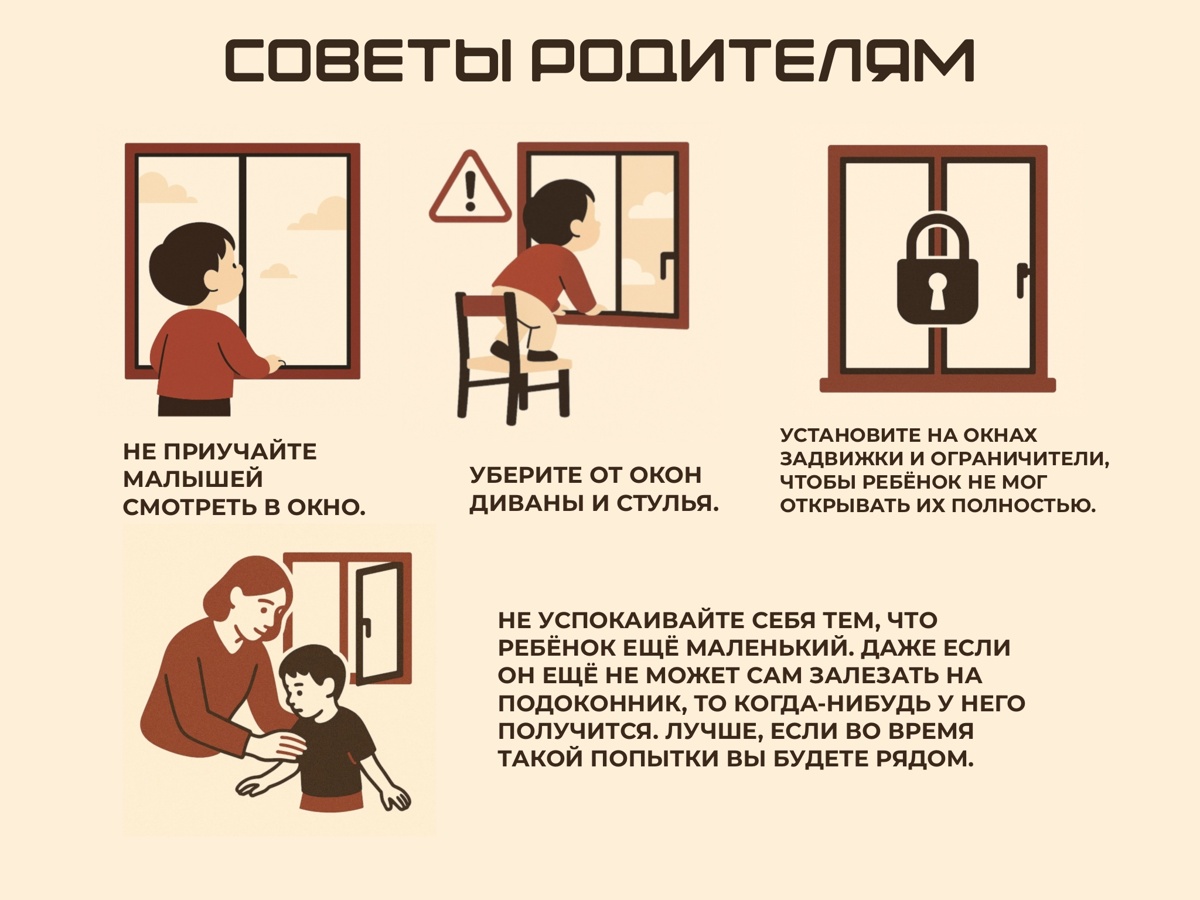 СОВЕТЫ РОДИТЕЛЯМ

НЕ ПРИУЧАЙТЕ МАЛЫШЕЙ СМОТРЕТЬ В ОКНО.

УБЕРИТЕ ОТ ОКОН ДИВАНЫ И СТУЛЬЯ.

УСТАНОВИТЕ НА ОКНАХ ЗАДВИЖКИ И ОГРАНИЧИТЕЛИ, ЧТОБЫ РЕБЁНОК НЕ МОГ ОТКРЫВАТЬ ИХ ПОЛНОСТЬЮ.

НЕ УСПОКАИВАЙТЕ СЕБЯ ТЕМ, ЧТО РЕБЁНОК ЕЩЁ МАЛЕНЬКИЙ. ДАЖЕ ЕСЛИ ОН ЕЩЁ НЕ МОЖЕТ САМ ЗАЛЕЗАТЬ НА ПОДОКОННИК, ТО КОГДА-НИБУДЬ У НЕГО ПОЛУЧИТСЯ. ЛУЧШЕ, ЕСЛИ ВО ВРЕМЯ ТАКОЙ ПОПЫТКИ ВЫ БУДЕТЕ РЯДОМ.